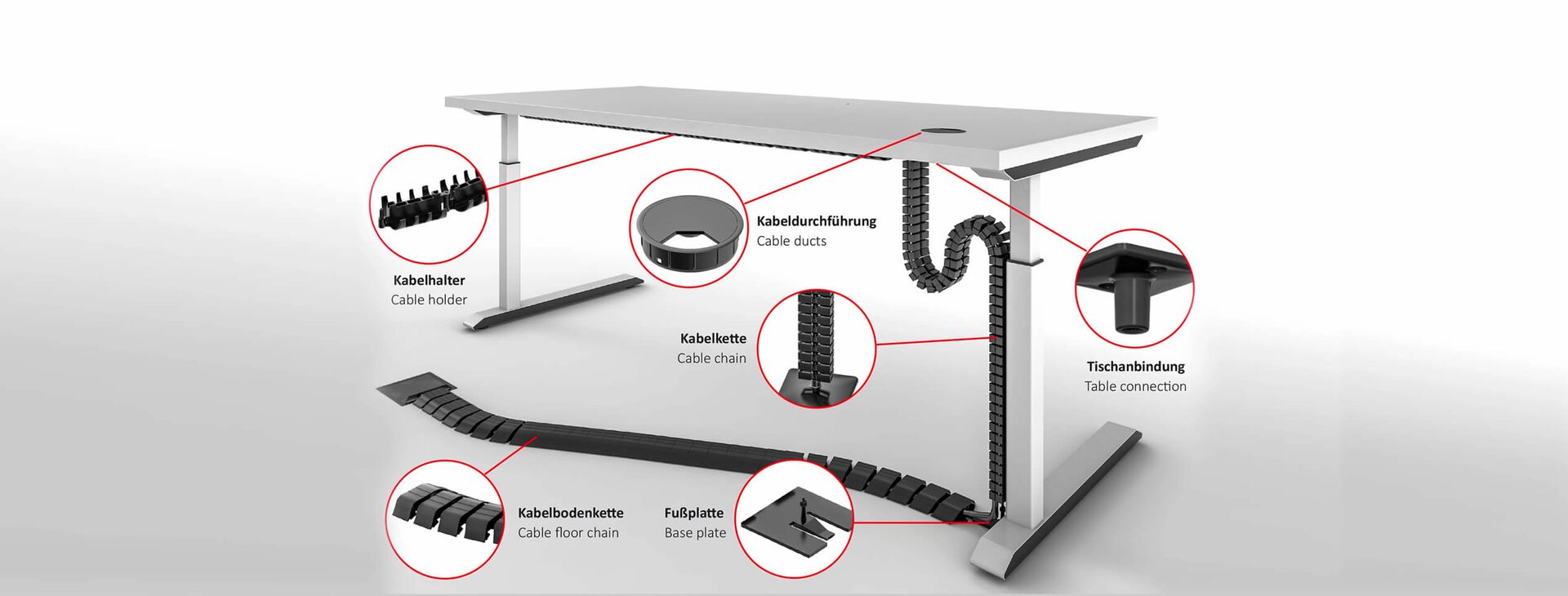 Kabelhalter
Cable holder

Kabeldurchführung
Cable ducts

Kabelkette
Cable chain

Tischanbindung
Table connection

Kabelbodenkette
Cable floor chain

Fußplatte
Base plate