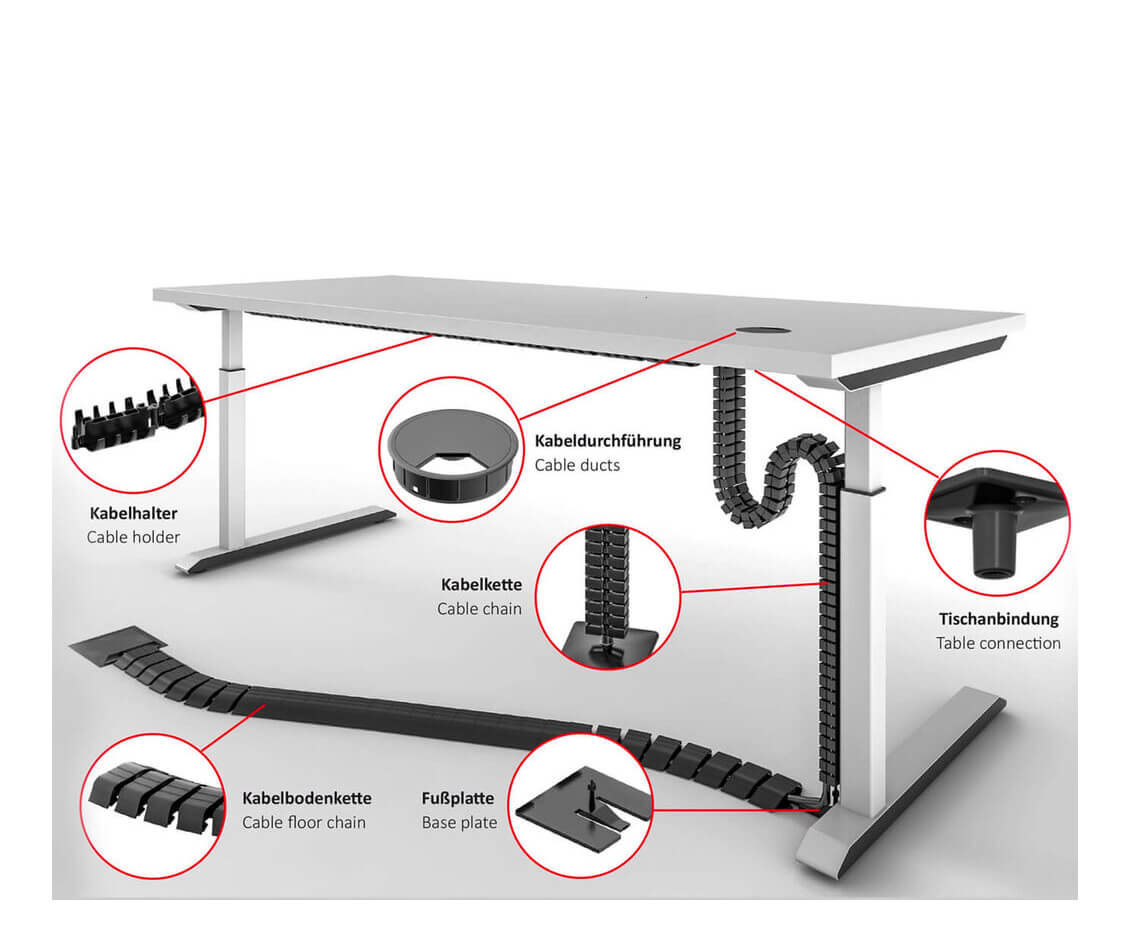 Kabelhalter
Cable holder

Kabeldurchführung
Cable ducts

Kabelkette
Cable chain

Tischanbindung
Table connection

Kabelbodenkette
Cable floor chain

Fußplatte
Base plate